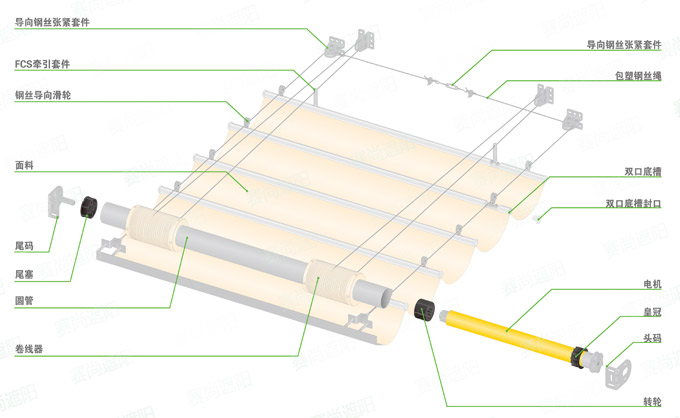 导向钢丝张紧套件
FCS牵引套件
钢丝导向滑轮
面料
尾码
尾塞
圆管
卷线器
导向钢丝张紧套件
包塑钢丝绳
双口底槽
双口底槽封口
电机
皇冠
头码
转轮
赛尚遮阳